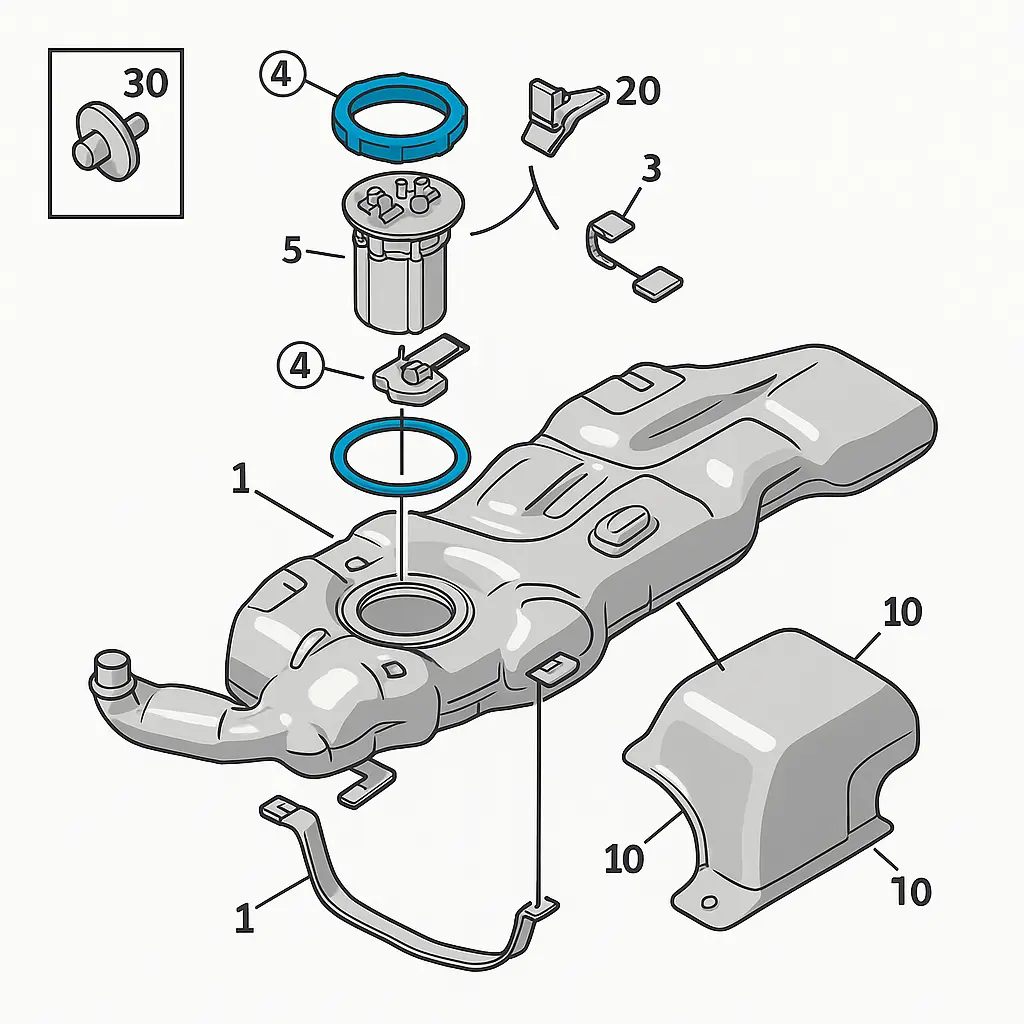 30
4
20
3
5
4
1
10
10
10
1