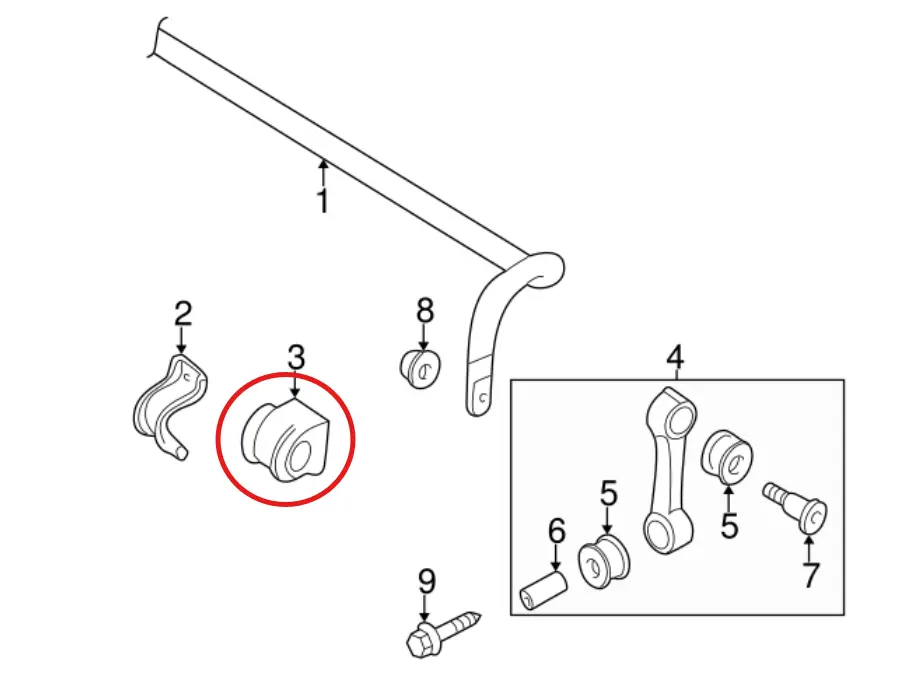 1
2
3
8
4
5
5
6
7
9