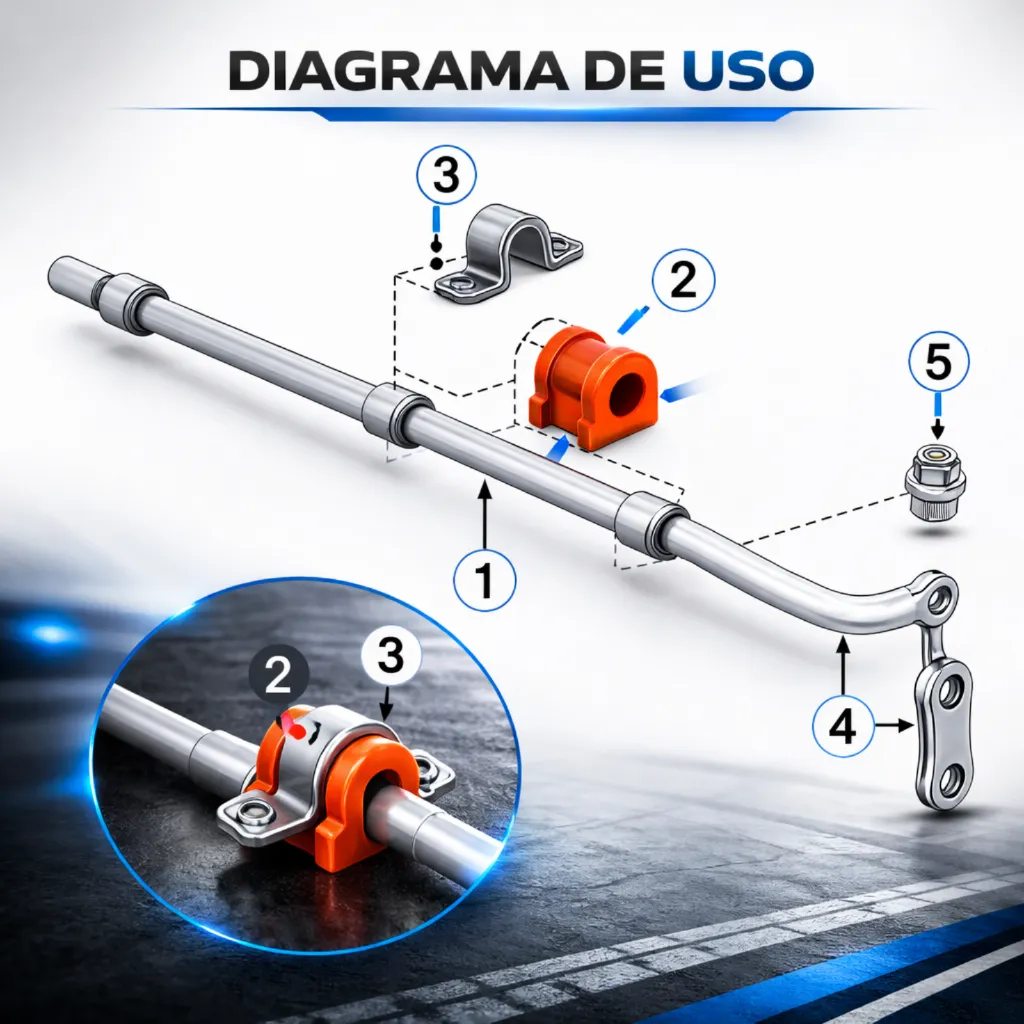 DIAGRAMA DE USO

3

2

5

1

4

2

3