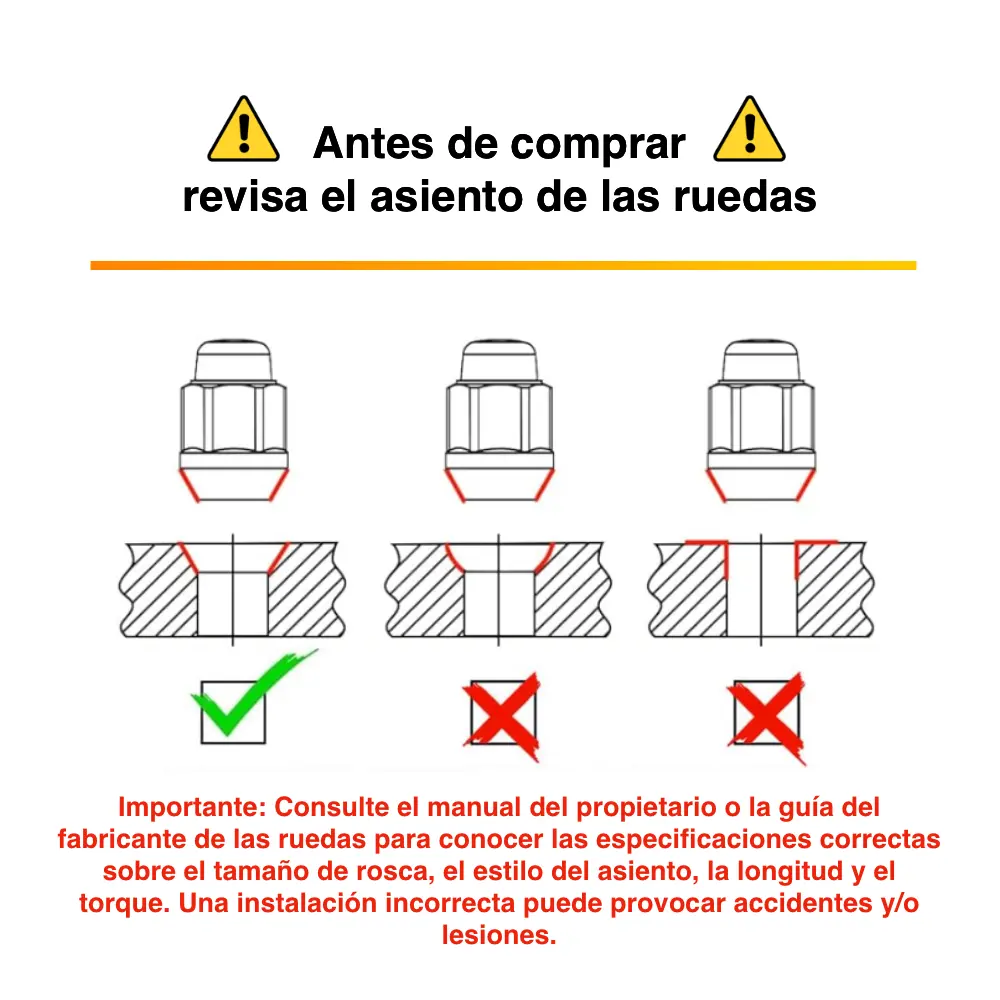 Antes de comprar
revisa el asiento de las ruedas

Importante: Consulte el manual del propietario o la guía del fabricante de las ruedas para conocer las especificaciones correctas sobre el tamaño de rosca, el estilo del asiento, la longitud y el torque. Una instalación incorrecta puede provocar accidentes y/o lesiones.