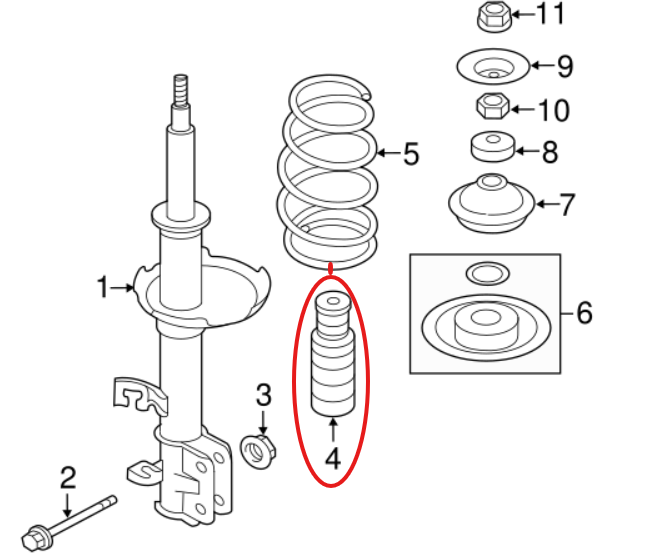 11
9
10
5
8
7
1
6
3
4
2