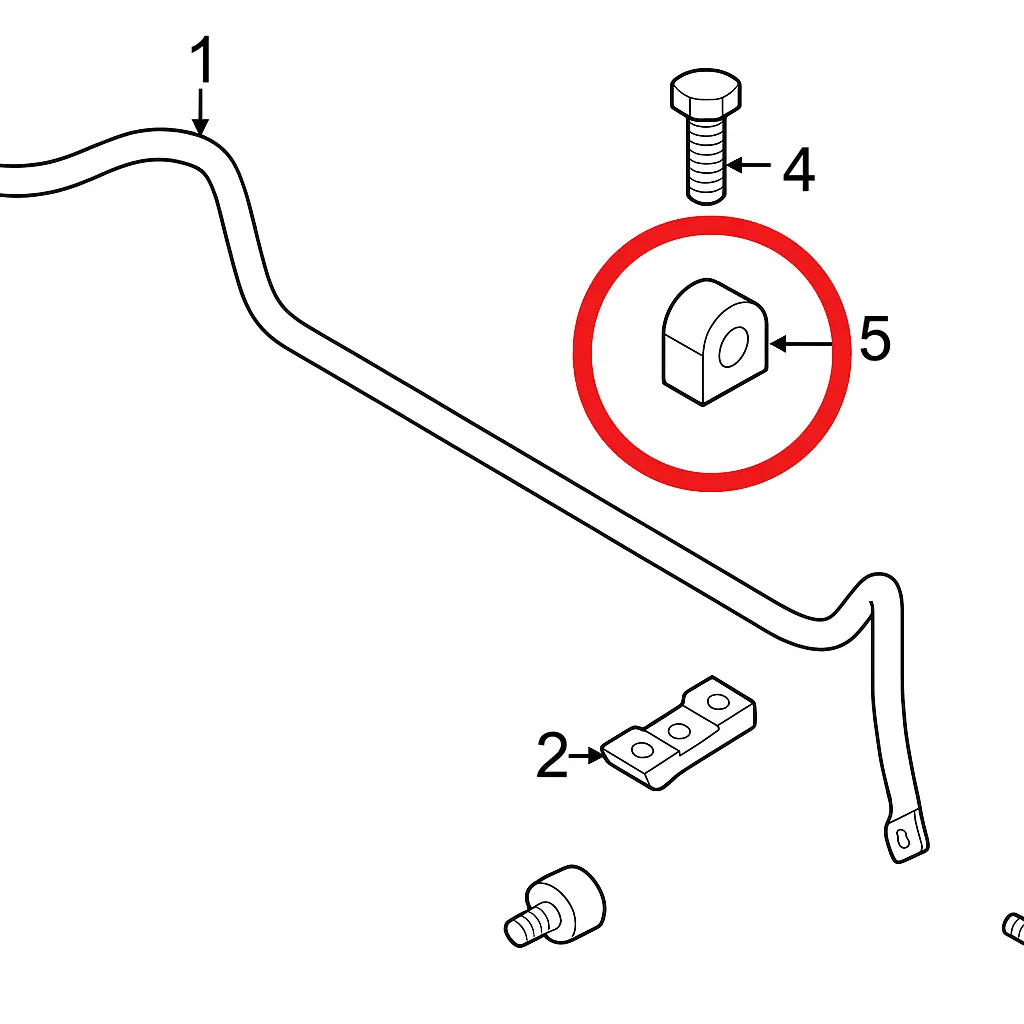 1
4
5
2