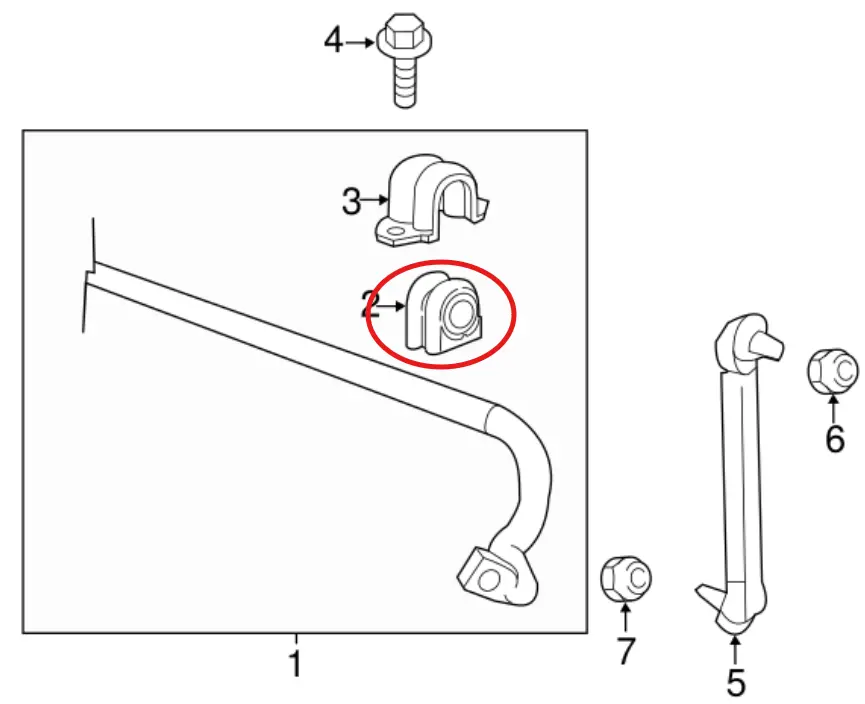 4
3
2
6
7
1
5