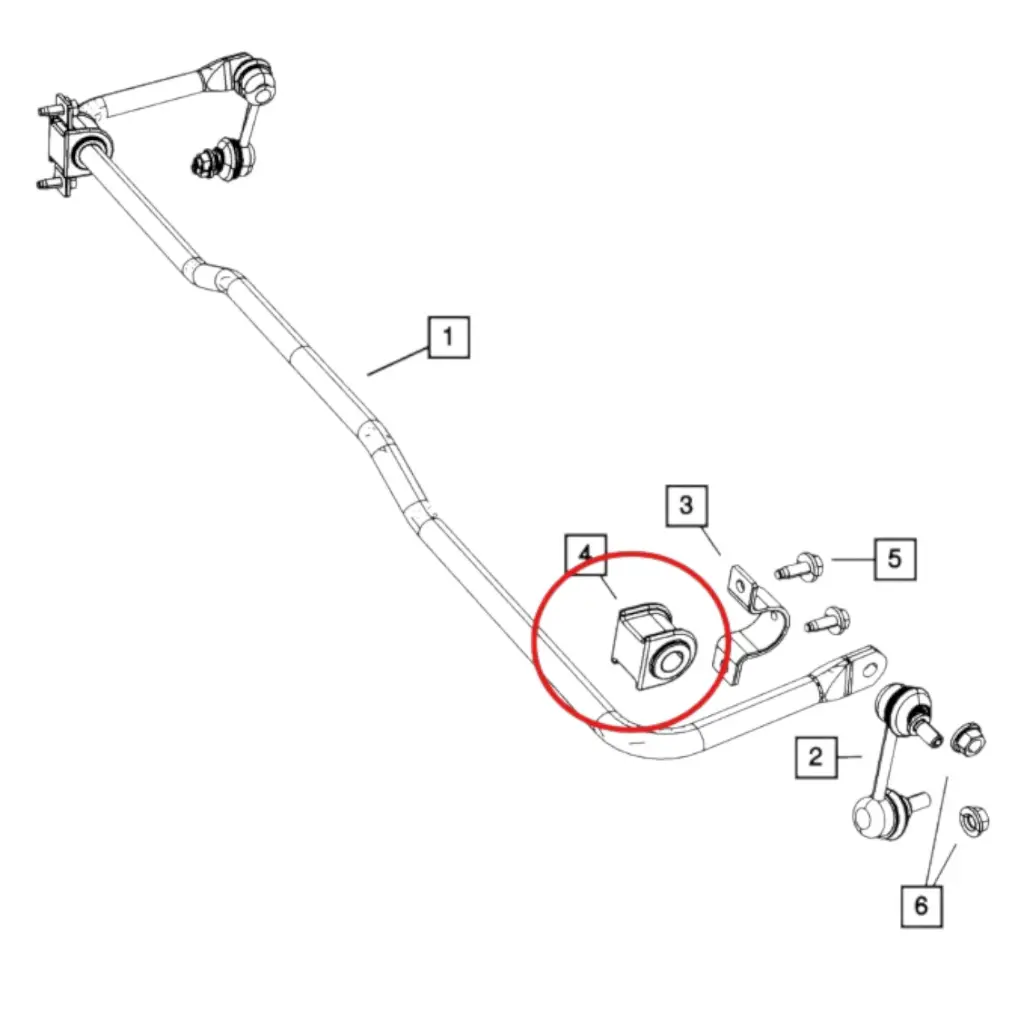 1
3
4
5
2
6