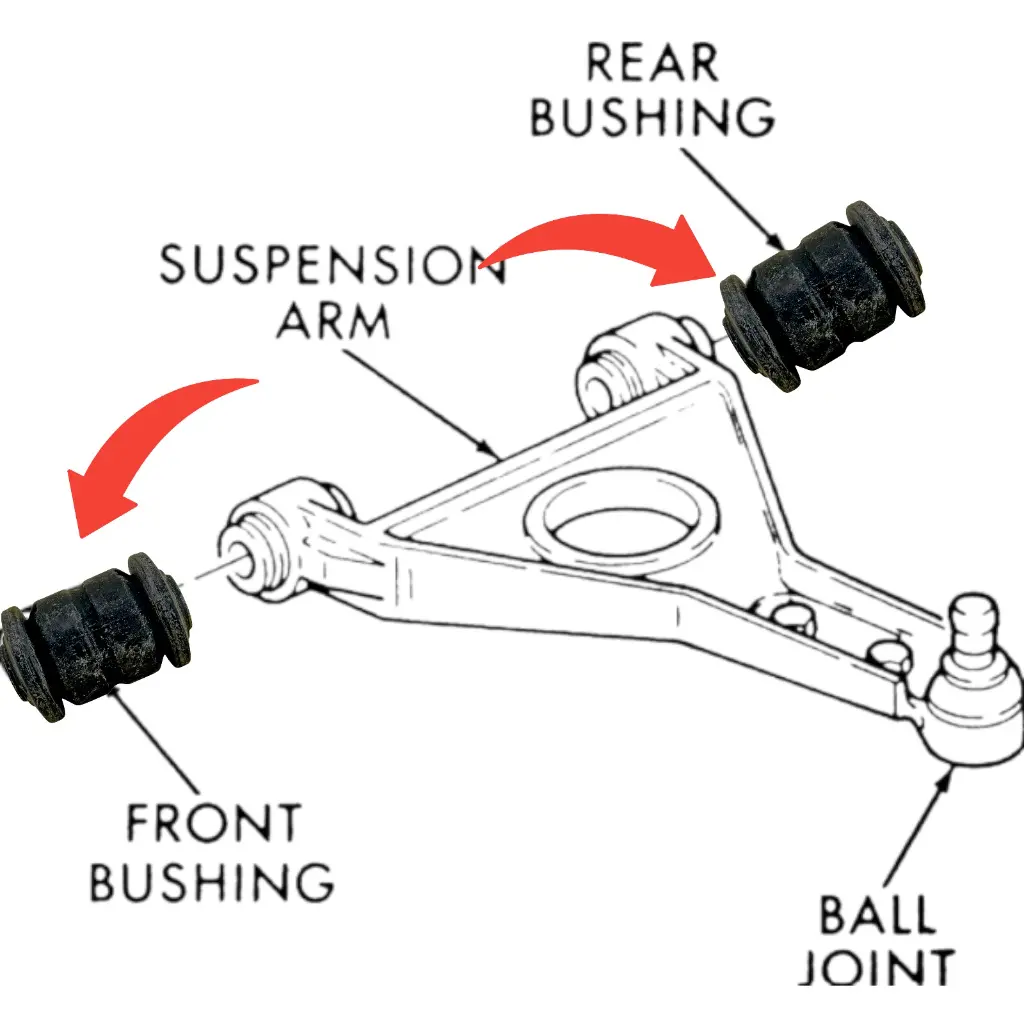 REAR BUSHING

SUSPENSION ARM

FRONT BUSHING

BALL JOINT